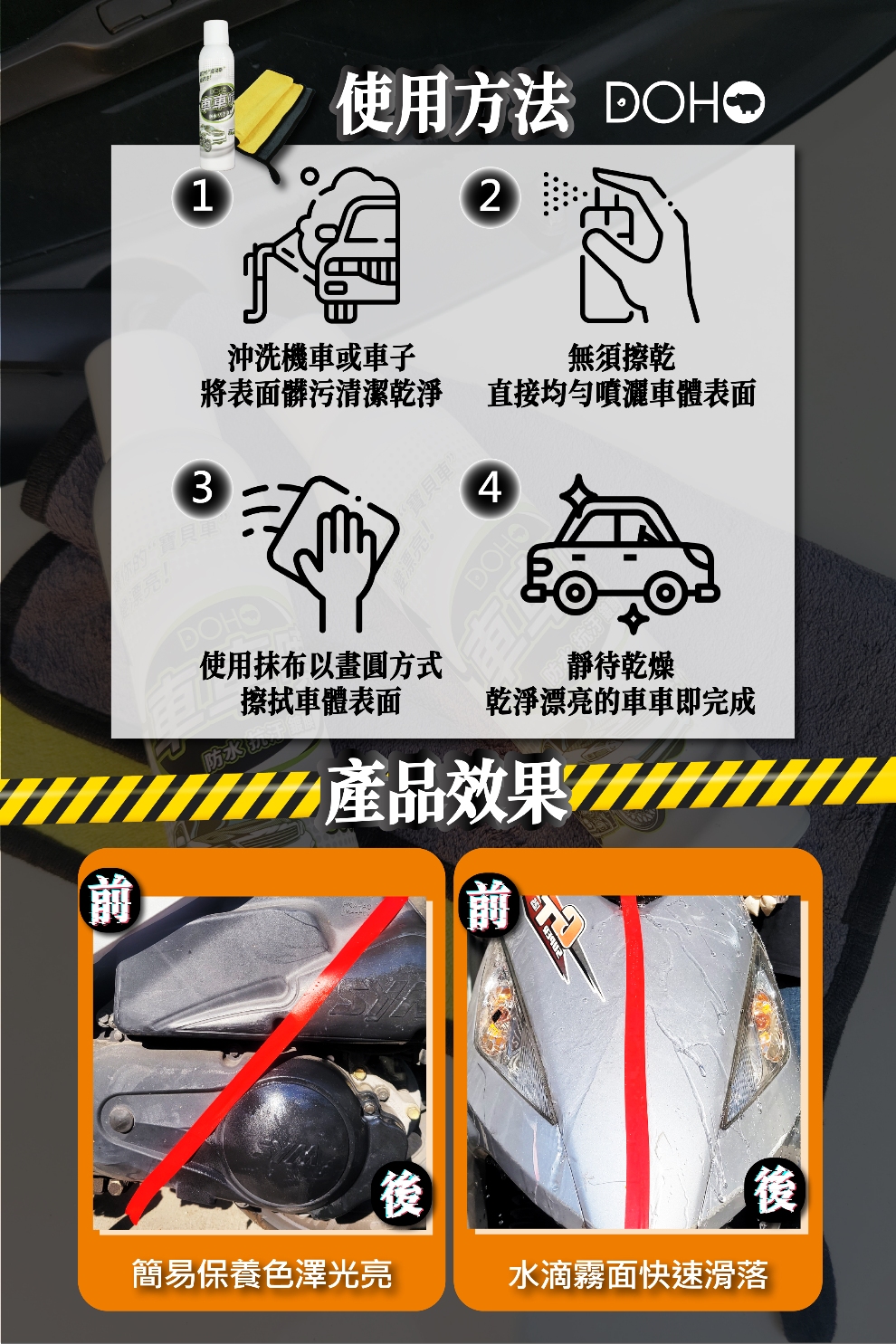 使用方法 DOHO

1
沖洗機車或車子
將表面髒污清潔乾淨

2
無須擦乾
直接均勻噴灑車體表面

3
使用抹布以畫圓方式
擦拭車體表面

4
靜待乾燥
乾淨漂亮的車車即完成

產品效果

前
後
簡易保養色澤光亮

前
後
水滴霧面快速滑落